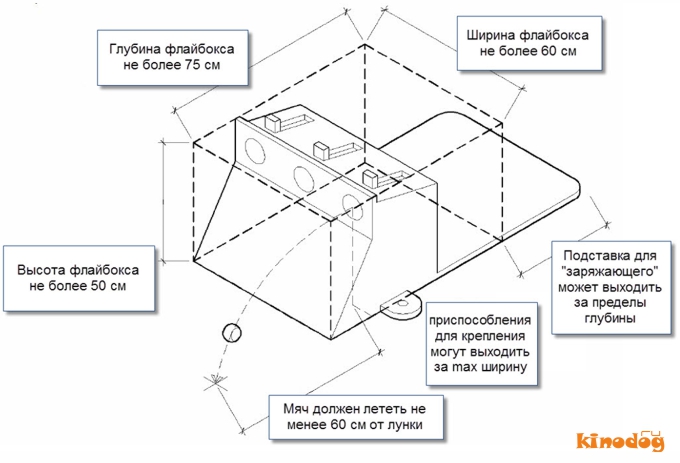 Глубина флайбокса не более 75 см

Ширина флайбокса не более 60 см

Высота флайбокса не более 50 см

Подставка для "заряжающего" может выходить за пределы глубины

приспособления для крепления могут выходить за max ширину

Мяч должен лететь не менее 60 см от лунки

kinodog